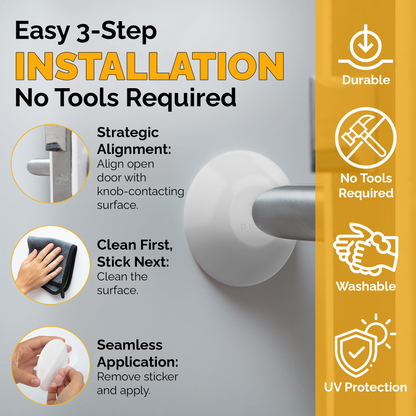 Easy 3-Step
INSTALLATION
No Tools Required

Strategic Alignment:
Align open door with knob-contacting surface.

Clean First, Stick Next:
Clean the surface.

Seamless Application:
Remove sticker and apply.

Durable

No Tools Required

Washable

UV Protection